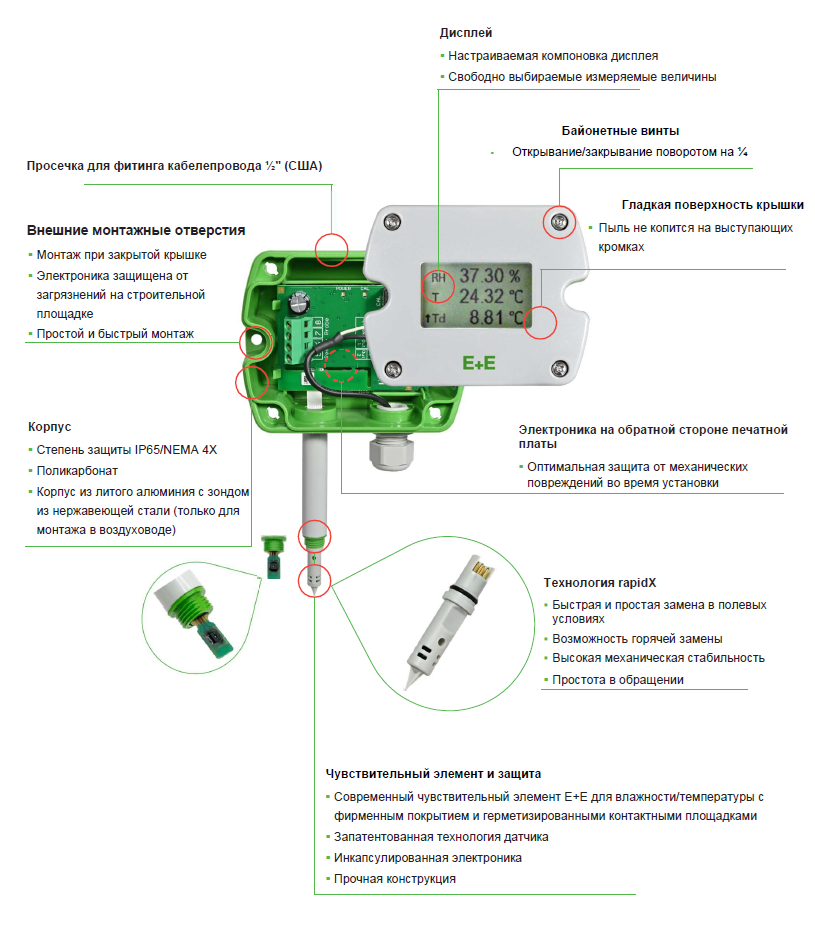 Дисплей
▪ Настраиваемая компоновка дисплея
▪ Свободно выбираемые измеряемые величины

Байонетные винты
- Открывание/закрывание поворотом на ¼

Просечка для фитинга кабелепровода ½" (США)

Гладкая поверхность крышки
▪ Пыль не копится на выступающих кромках

Внешние монтажные отверстия
▪ Монтаж при закрытой крышке
▪ Электроника защищена от загрязнений на строительной площадке
▪ Простой и быстрый монтаж

RH 37.30 %
T 24.32 °C
↑Td 8.81 °C

E+E

Корпус
▪ Степень защиты IP65/NEMA 4X
▪ Поликарбонат
▪ Корпус из литого алюминия с зондом из нержавеющей стали (только для монтажа в воздуховоде)

Электроника на обратной стороне печатной платы
▪ Оптимальная защита от механических повреждений во время установки

Технология rapidX
▪ Быстрая и простая замена в полевых условиях
▪ Возможность горячей замены
▪ Высокая механическая стабильность
▪ Простота в обращении

Чувствительный элемент и защита
▪ Современный чувствительный элемент E+E для влажности/температуры с фирменным покрытием и герметизированными контактными площадками
▪ Запатентованная технология датчика
▪ Инкапсулированная электроника
▪ Прочная конструкция